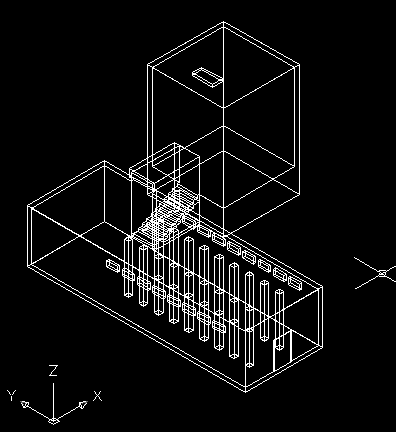 Z
Y
X